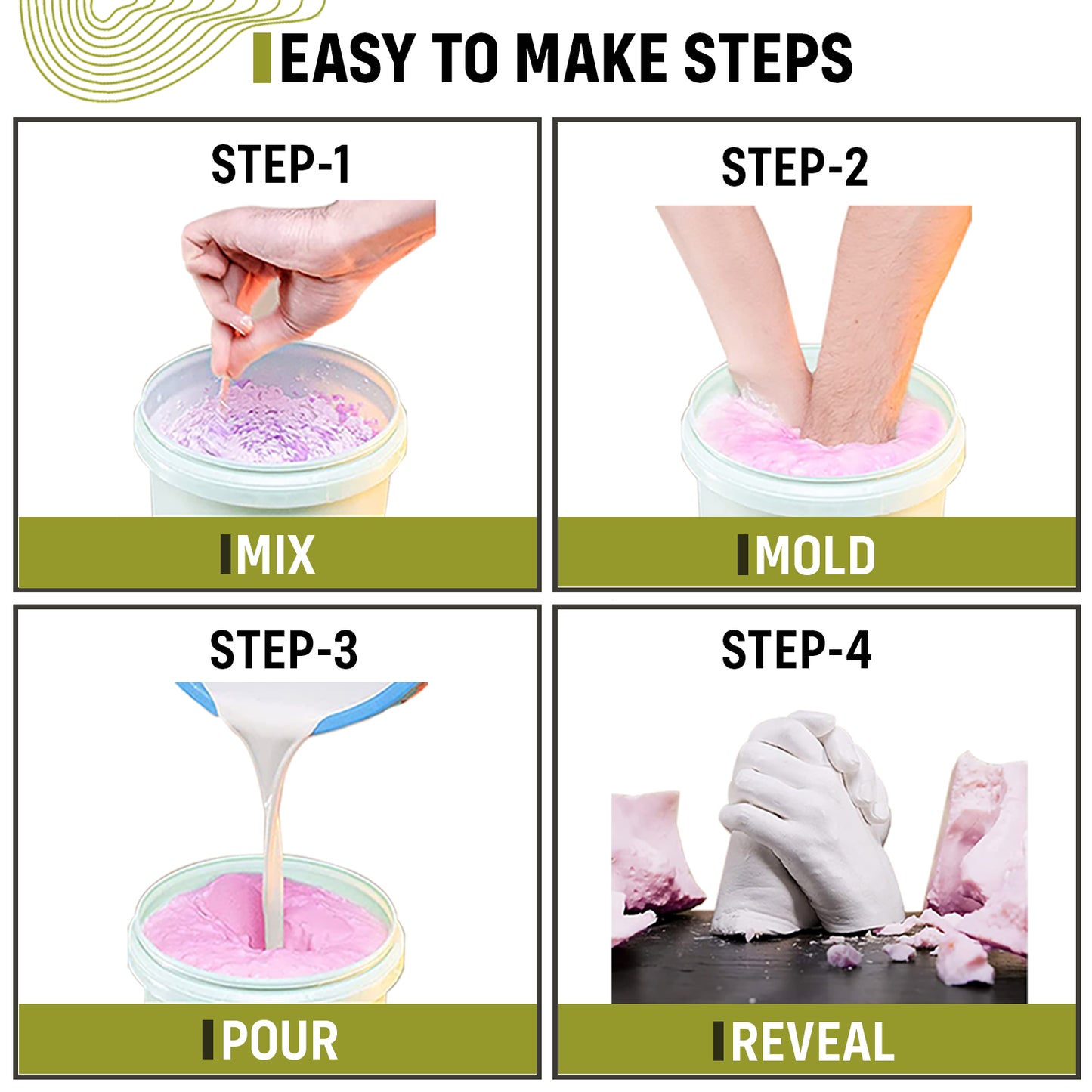 EASY TO MAKE STEPS

STEP-1

MIX

STEP-2

MOLD

STEP-3

POUR

STEP-4

REVEAL